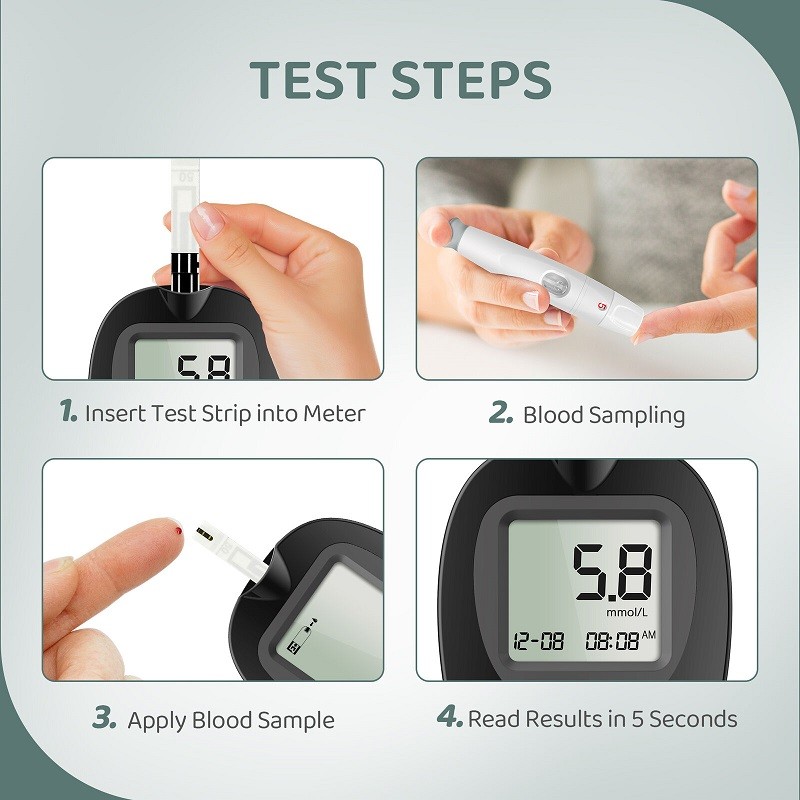 TEST STEPS

5.8

1. Insert Test Strip into Meter

2. Blood Sampling

3. Apply Blood Sample

5.8
mmol/L
12-08 08:08 AM

4. Read Results in 5 Seconds