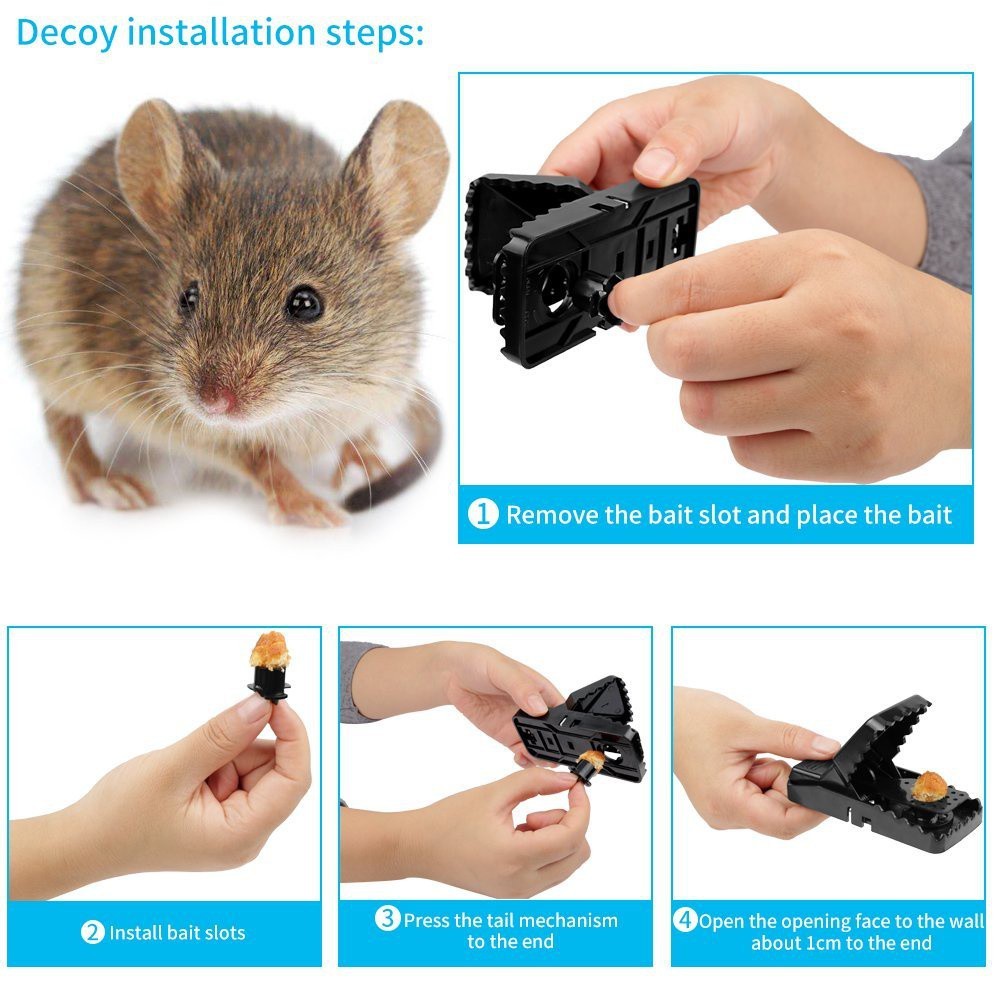 Decoy installation steps:

1 Remove the bait slot and place the bait

2 Install bait slots

3 Press the tail mechanism to the end

4 Open the opening face to the wall about 1cm to the end