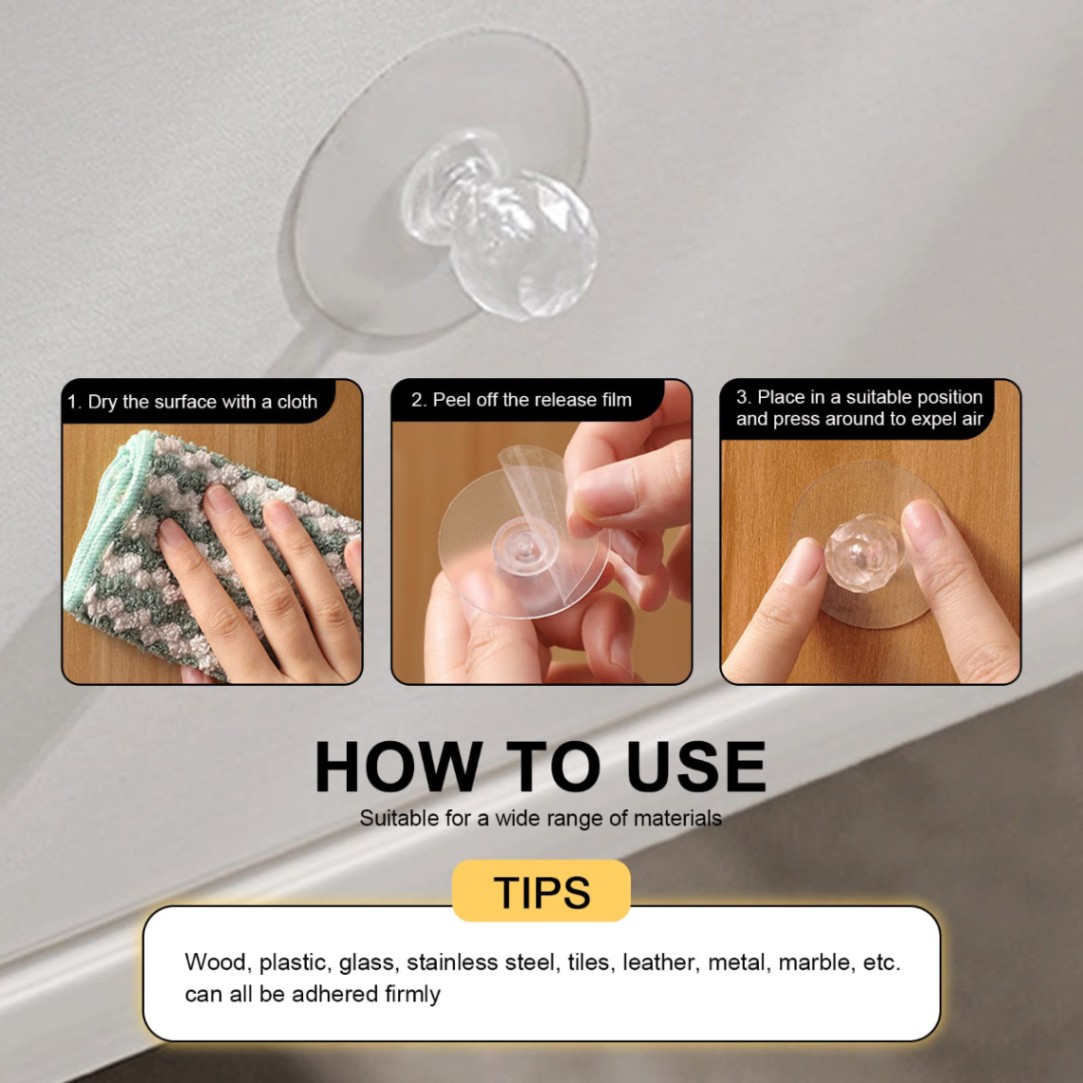 1. Dry the surface with a cloth

2. Peel off the release film

3. Place in a suitable position and press around to expel air

HOW TO USE

Suitable for a wide range of materials

TIPS

Wood, plastic, glass, stainless steel, tiles, leather, metal, marble, etc. can all be adhered firmly